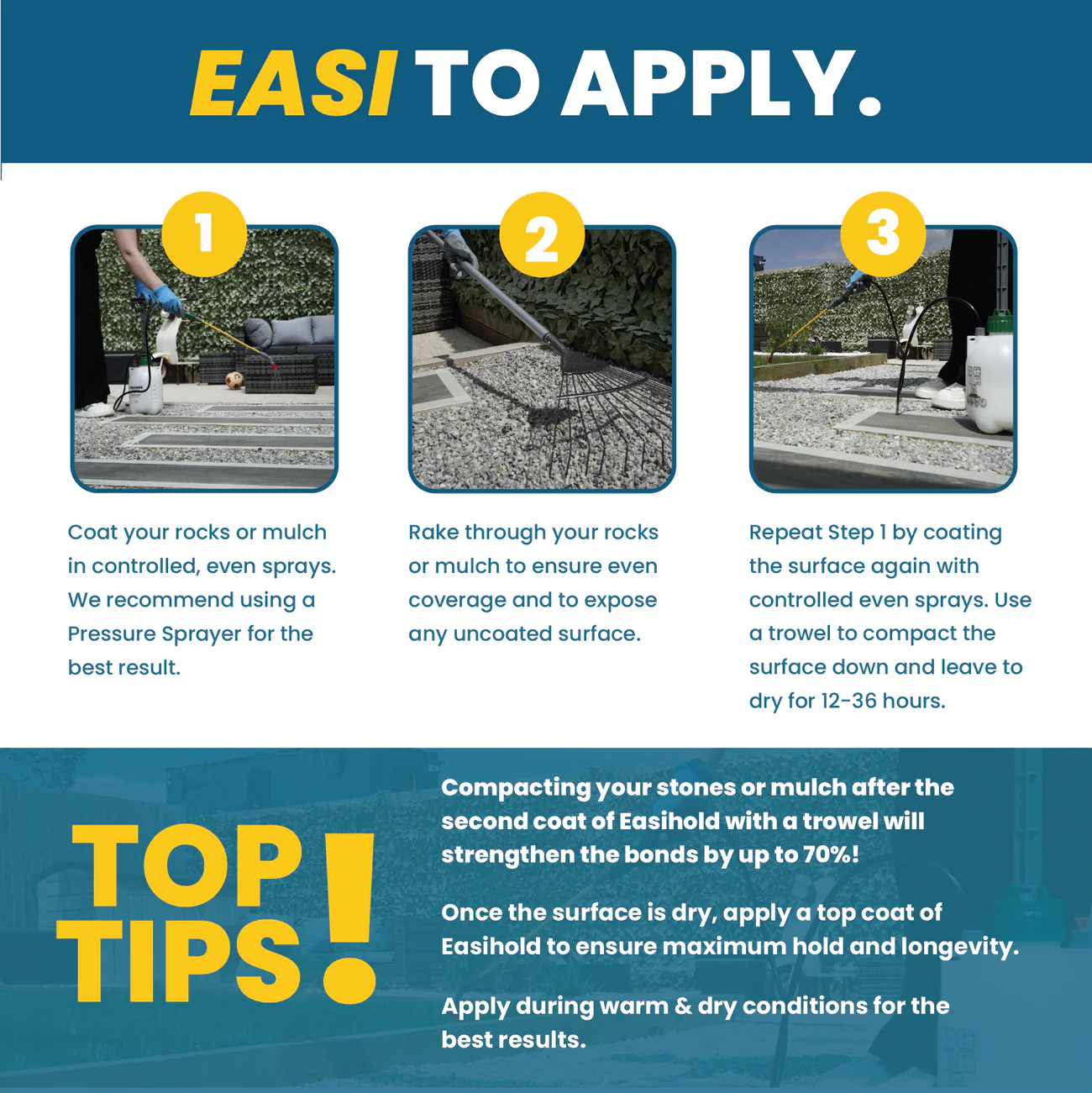 EASI TO APPLY.

1

Coat your rocks or mulch in controlled, even sprays. We recommend using a Pressure Sprayer for the best result.

2

Rake through your rocks or mulch to ensure even coverage and to expose any uncoated surface.

3

Repeat Step 1 by coating the surface again with controlled even sprays. Use a trowel to compact the surface down and leave to dry for 12-36 hours.

TOP TIPS!

Compacting your stones or mulch after the second coat of Easihold with a trowel will strengthen the bonds by up to 70%!

Once the surface is dry, apply a top coat of Easihold to ensure maximum hold and longevity.

Apply during warm & dry conditions for the best results.